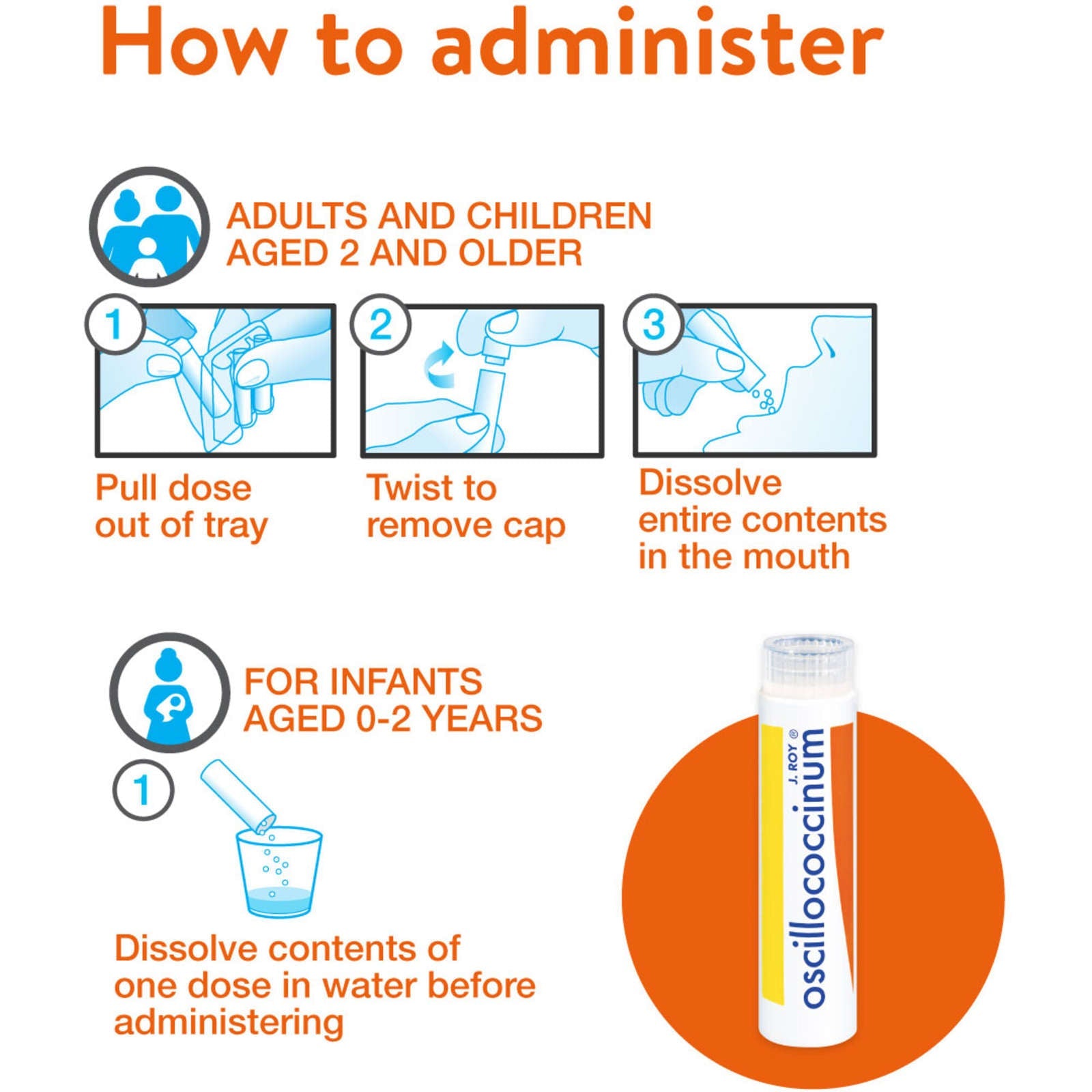 How to administer

ADULTS AND CHILDREN AGED 2 AND OLDER

1

Pull dose out of tray

2

Twist to remove cap

3

Dissolve entire contents in the mouth

FOR INFANTS AGED 0-2 YEARS

1

Dissolve contents of one dose in water before administering

J. ROY ®
oscillococcinum